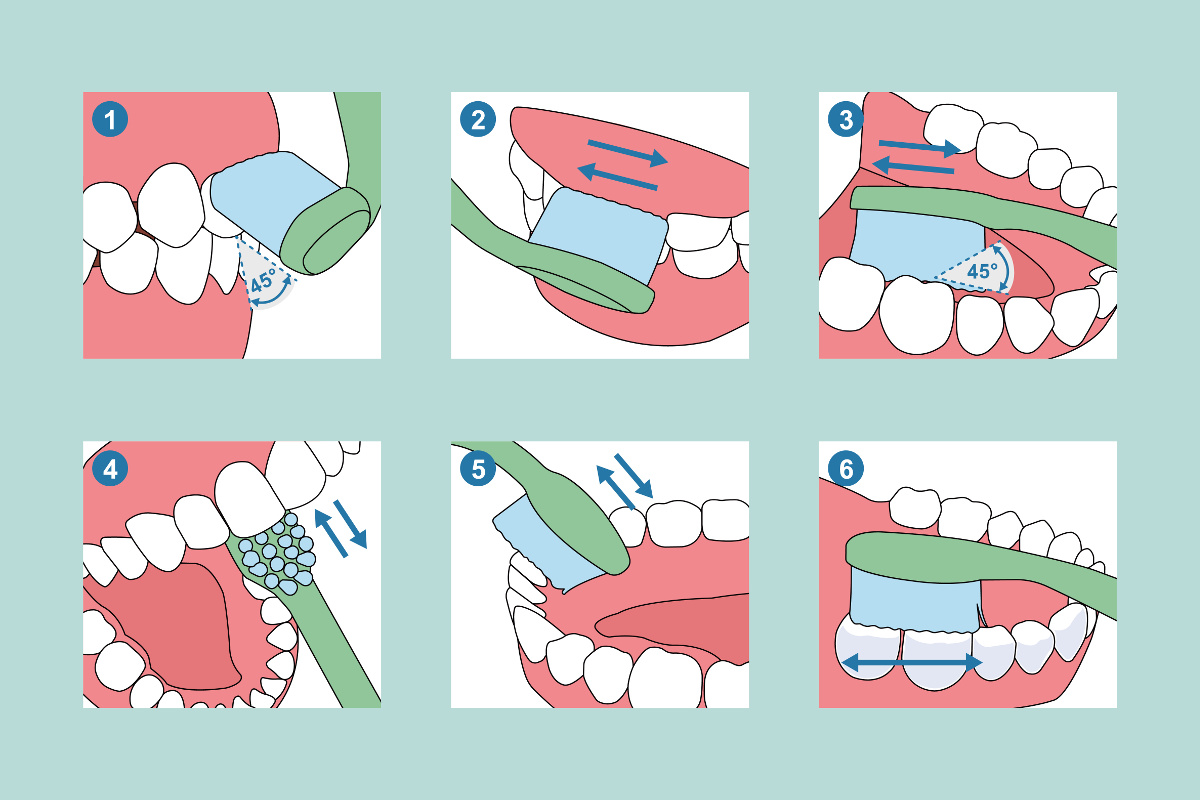 1
45°
2
3
45°
4
5
6